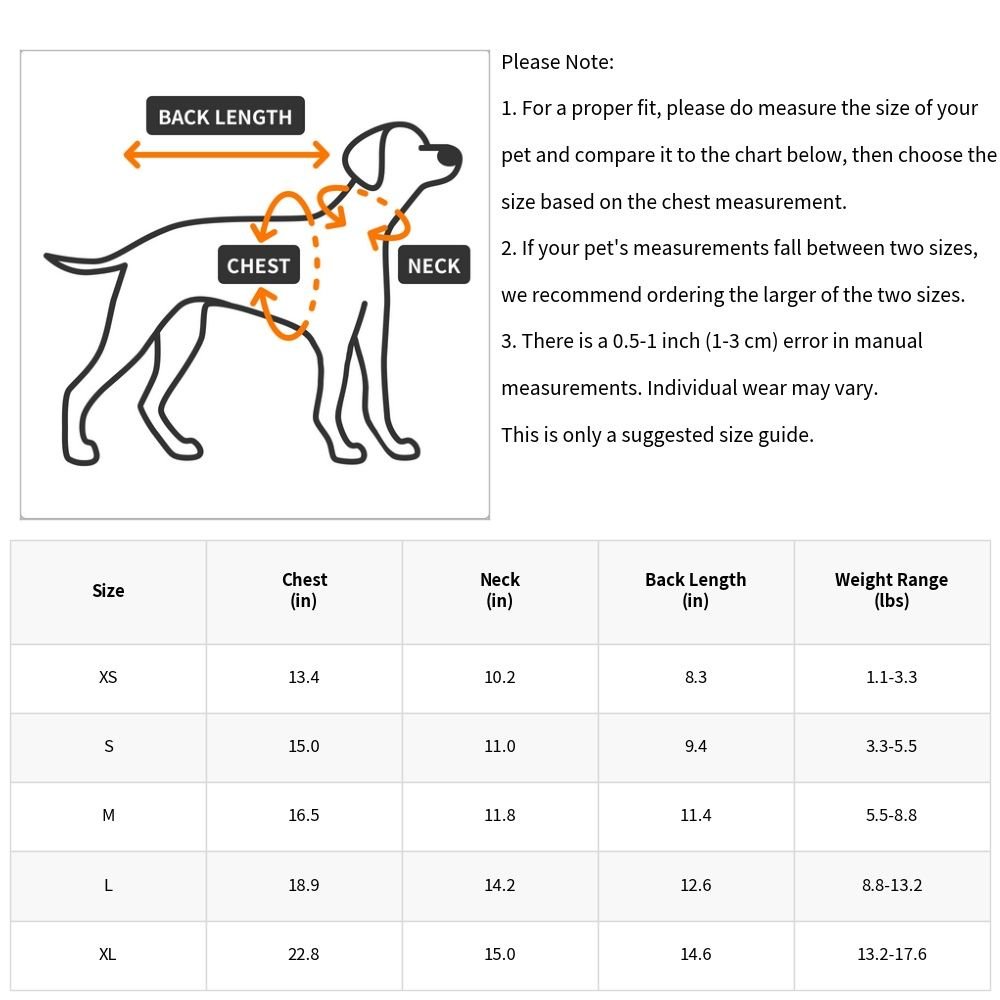 BACK LENGTH

CHEST

NECK

Please Note:

1. For a proper fit, please do measure the size of your pet and compare it to the chart below, then choose the size based on the chest measurement.

2. If your pet's measurements fall between two sizes, we recommend ordering the larger of the two sizes.

3. There is a 0.5-1 inch (1-3 cm) error in manual measurements. Individual wear may vary.

This is only a suggested size guide.

| Size | Chest (in) | Neck (in) | Back Length (in) | Weight Range (lbs) |
|---|---|---|---|---|
| XS | 13.4 | 10.2 | 8.3 | 1.1-3.3 |
| S | 15.0 | 11.0 | 9.4 | 3.3-5.5 |
| M | 16.5 | 11.8 | 11.4 | 5.5-8.8 |
| L | 18.9 | 14.2 | 12.6 | 8.8-13.2 |
| XL | 22.8 | 15.0 | 14.6 | 13.2-17.6 |